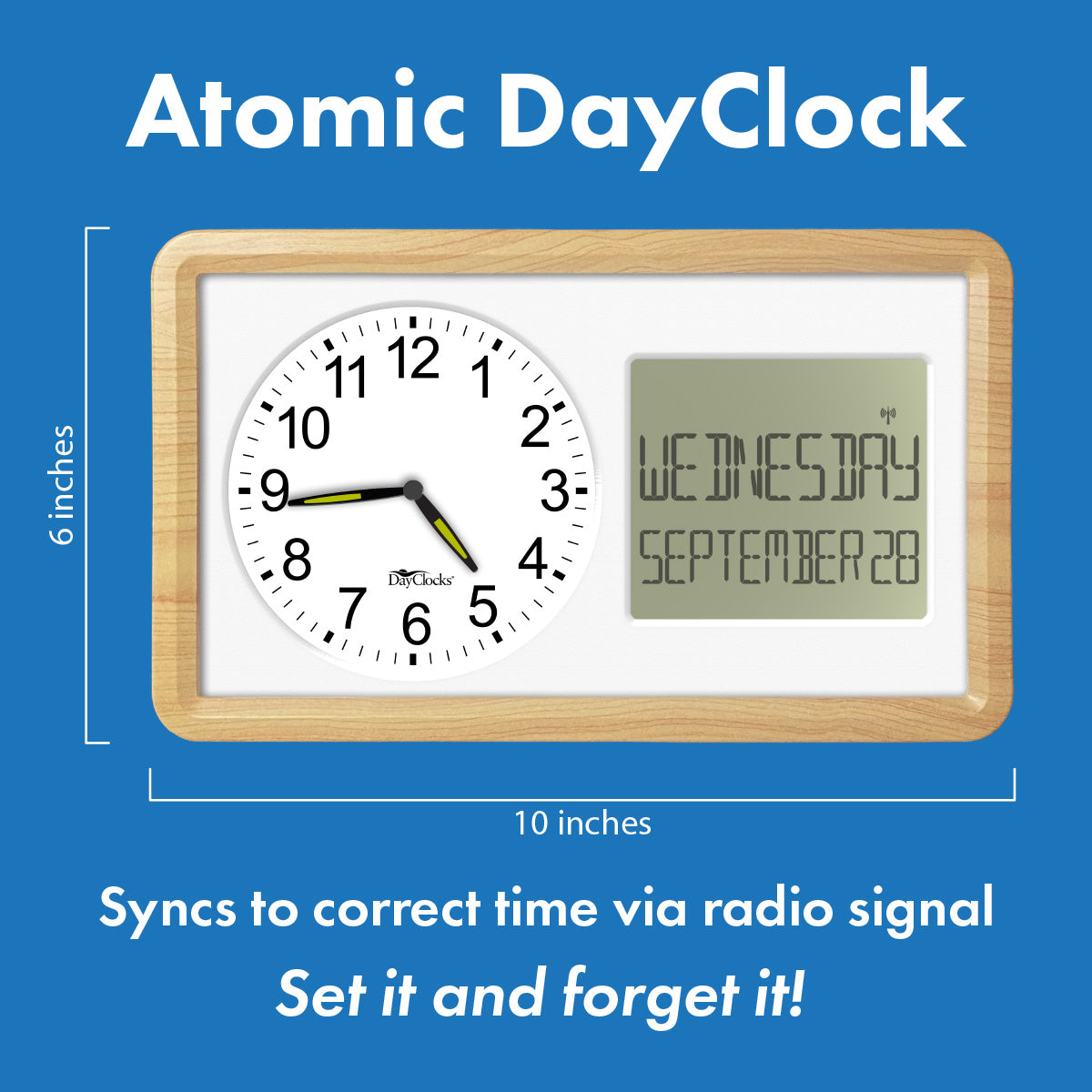 Atomic DayClock

6 inches

12 1 2 3 4 5 6 7 8 9 10 11

DayClocks

WEDNESDAY
SEPTEMBER 28

10 inches

Syncs to correct time via radio signal

Set it and forget it!